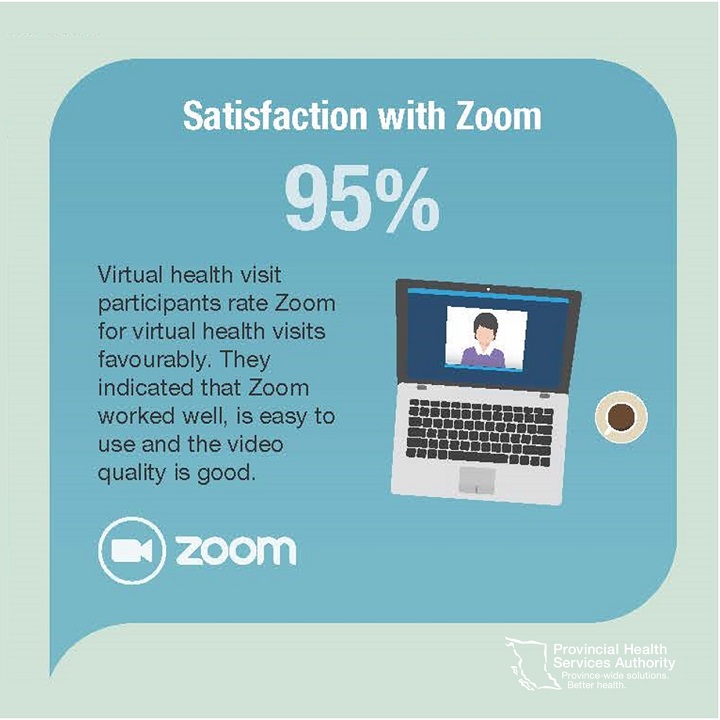 Satisfaction with Zoom

95%

Virtual health visit participants rate Zoom for virtual health visits favourably. They indicated that Zoom worked well, is easy to use and the video quality is good.

zoom

Provincial Health Services Authority
Province-wide solutions. Better health.